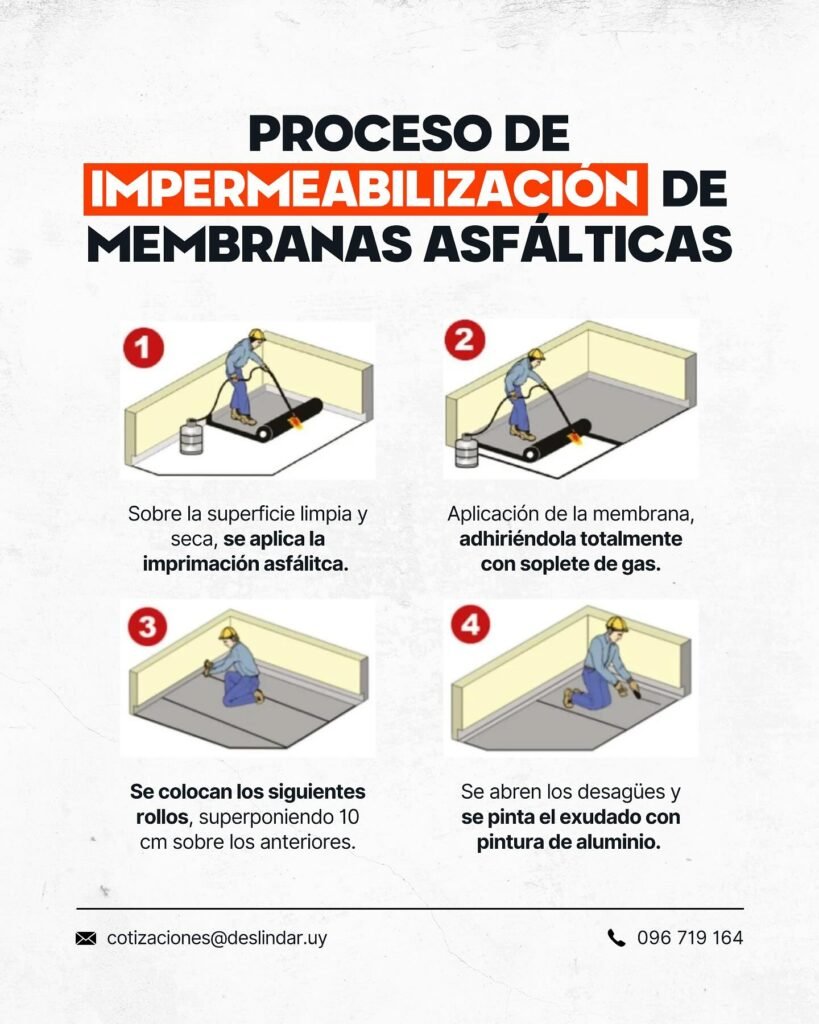 PROCESO DE IMPERMEABILIZACIÓN DE MEMBRANAS ASFÁLTICAS

1

Sobre la superficie limpia y seca, se aplica la imprimación asfálitca.

2

Aplicación de la membrana, adhiriéndola totalmente con soplete de gas.

3

Se colocan los siguientes rollos, superponiendo 10 cm sobre los anteriores.

4

Se abren los desagües y se pinta el exudado con pintura de aluminio.

cotizaciones@deslindar.uy

096 719 164